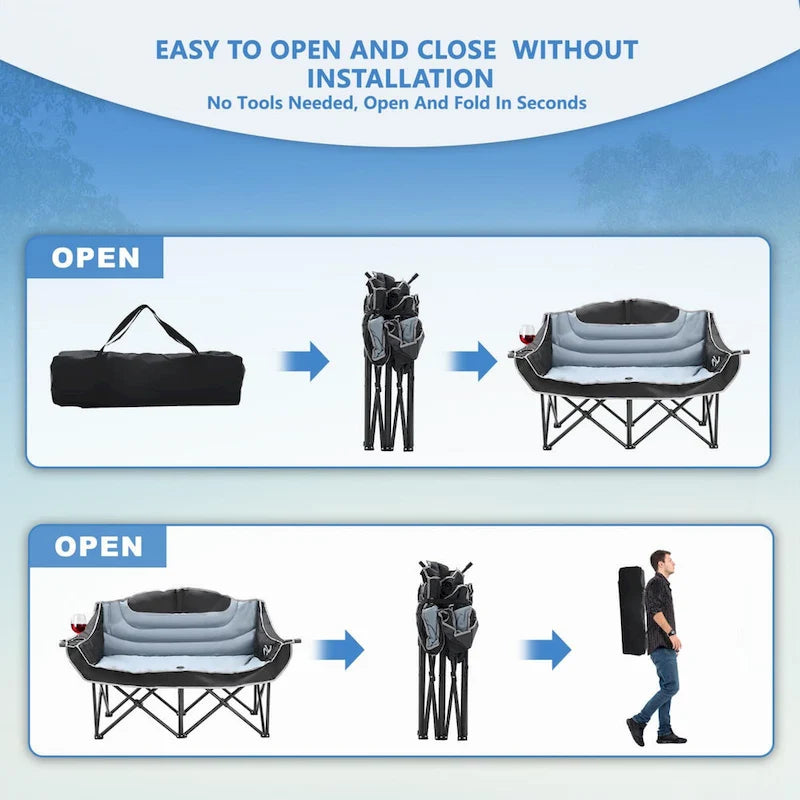 EASY TO OPEN AND CLOSE WITHOUT INSTALLATION
No Tools Needed, Open And Fold In Seconds

OPEN

OPEN