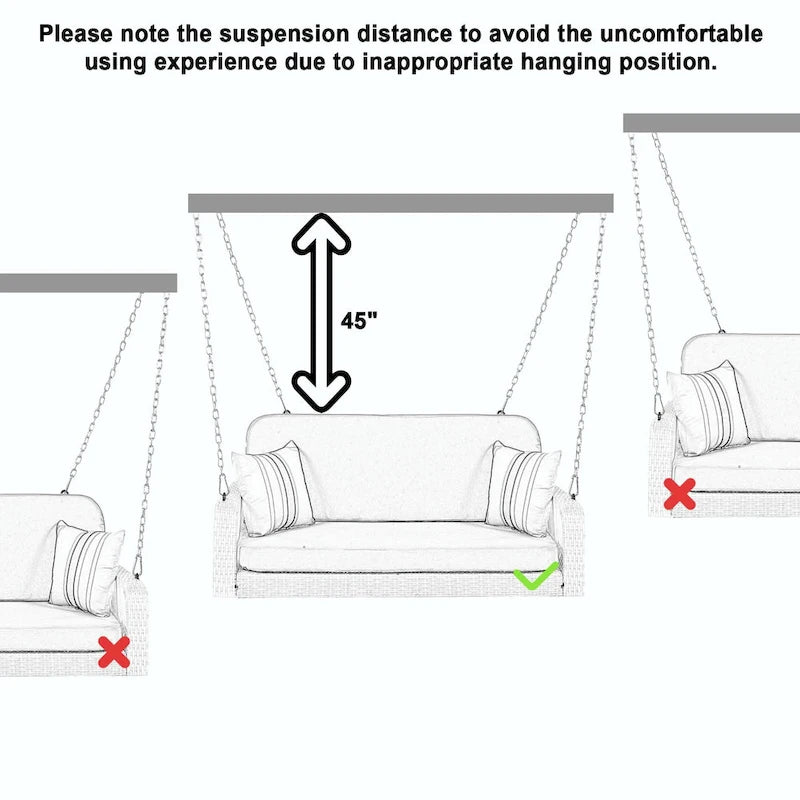 Please note the suspension distance to avoid the uncomfortable using experience due to inappropriate hanging position.

45"